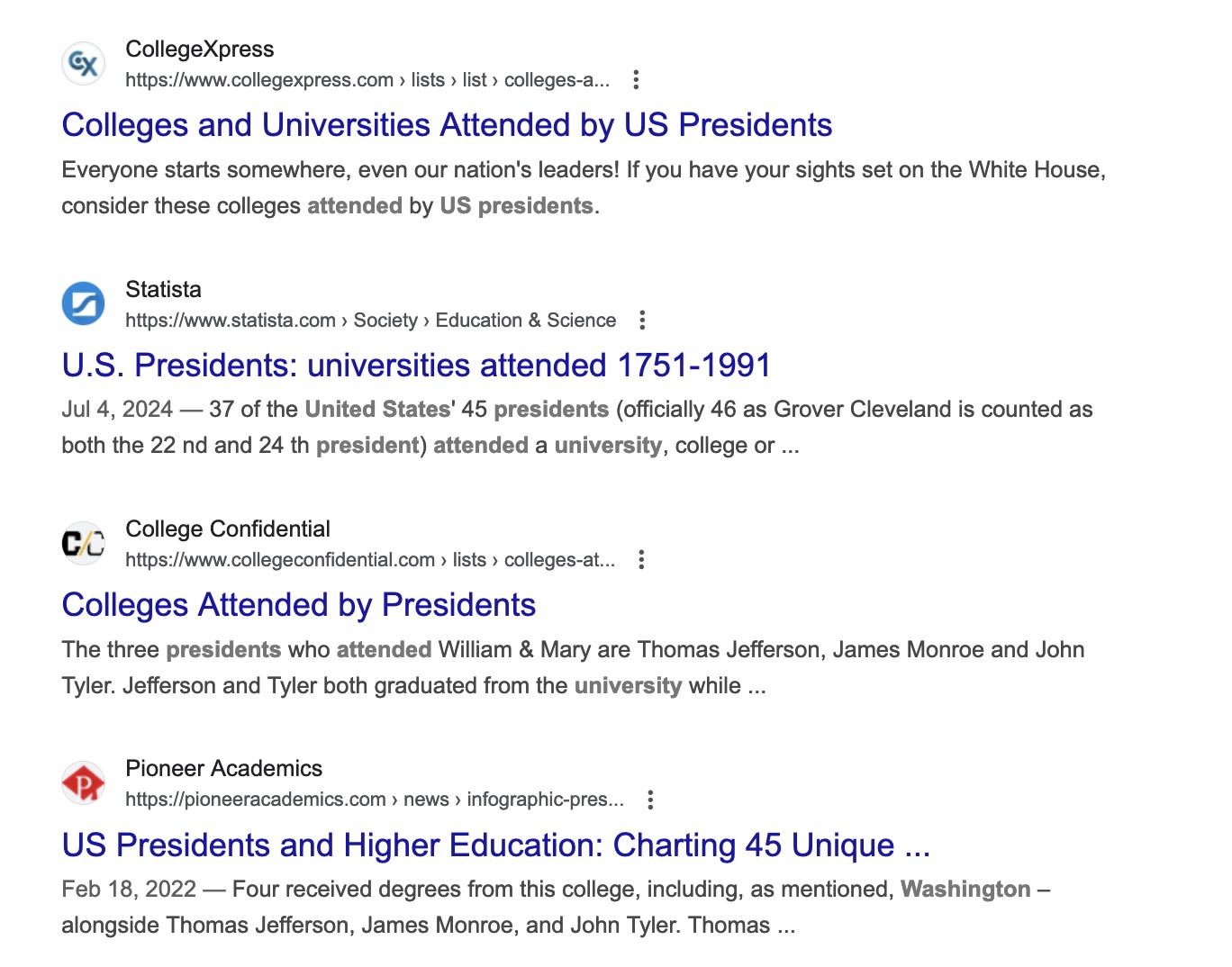 CollegeXpress
https://www.collegexpress.com › lists › list › colleges-a...

Colleges and Universities Attended by US Presidents

Everyone starts somewhere, even our nation's leaders! If you have your sights set on the White House, consider these colleges attended by US presidents.

Statista
https://www.statista.com › Society › Education & Science

U.S. Presidents: universities attended 1751-1991

Jul 4, 2024 — 37 of the United States' 45 presidents (officially 46 as Grover Cleveland is counted as both the 22 nd and 24 th president) attended a university, college or ...

College Confidential
https://www.collegeconfidential.com › lists › colleges-at...

Colleges Attended by Presidents

The three presidents who attended William & Mary are Thomas Jefferson, James Monroe and John Tyler. Jefferson and Tyler both graduated from the university while ...

Pioneer Academics
https://pioneeracademics.com › news › infographic-pres...

US Presidents and Higher Education: Charting 45 Unique ...

Feb 18, 2022 — Four received degrees from this college, including, as mentioned, Washington – alongside Thomas Jefferson, James Monroe, and John Tyler. Thomas ...